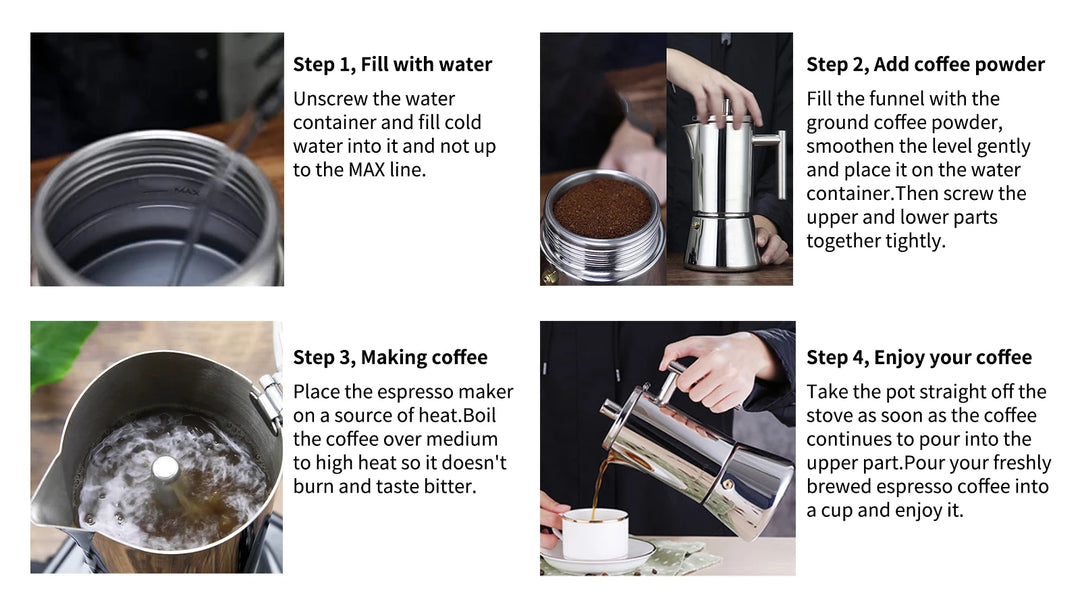 MAX

Step 1, Fill with water

Unscrew the water container and fill cold water into it and not up to the MAX line.

Step 2, Add coffee powder

Fill the funnel with the ground coffee powder, smoothen the level gently and place it on the water container.Then screw the upper and lower parts together tightly.

Step 3, Making coffee

Place the espresso maker on a source of heat.Boil the coffee over medium to high heat so it doesn't burn and taste bitter.

Step 4, Enjoy your coffee

Take the pot straight off the stove as soon as the coffee continues to pour into the upper part.Pour your freshly brewed espresso coffee into a cup and enjoy it.