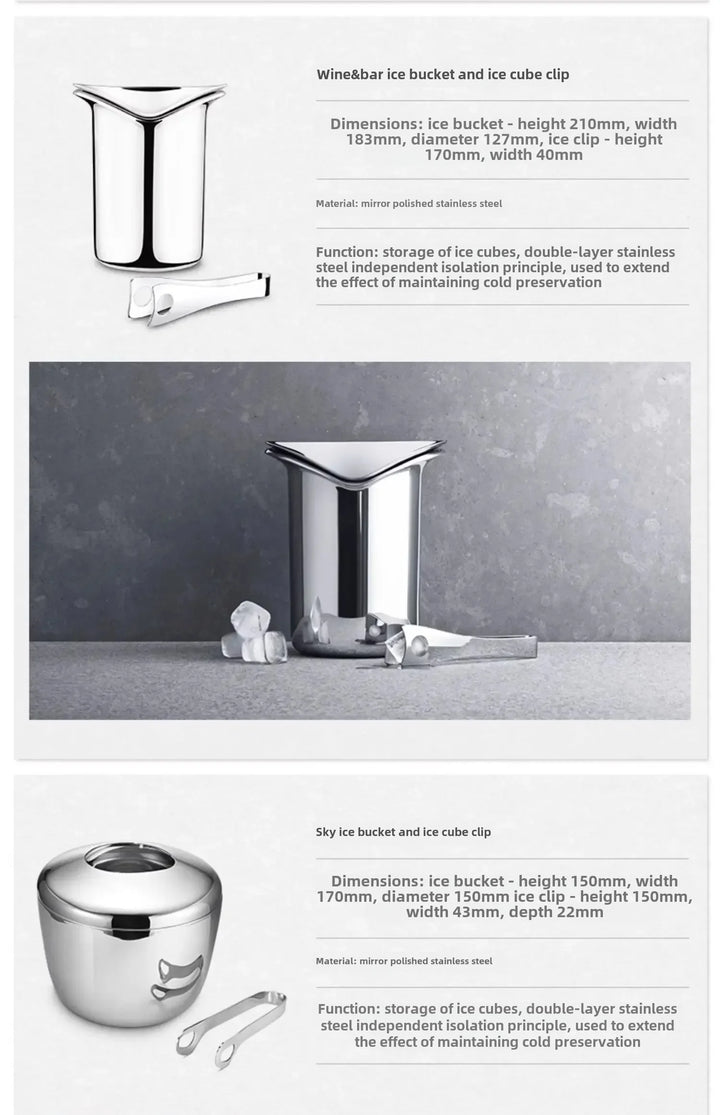 Wine&bar ice bucket and ice cube clip

Dimensions: ice bucket - height 210mm, width 183mm, diameter 127mm, ice clip - height 170mm, width 40mm

Material: mirror polished stainless steel

Function: storage of ice cubes, double-layer stainless steel independent isolation principle, used to extend the effect of maintaining cold preservation

Sky ice bucket and ice cube clip

Dimensions: ice bucket - height 150mm, width 170mm, diameter 150mm ice clip - height 150mm, width 43mm, depth 22mm

Material: mirror polished stainless steel

Function: storage of ice cubes, double-layer stainless steel independent isolation principle, used to extend the effect of maintaining cold preservation