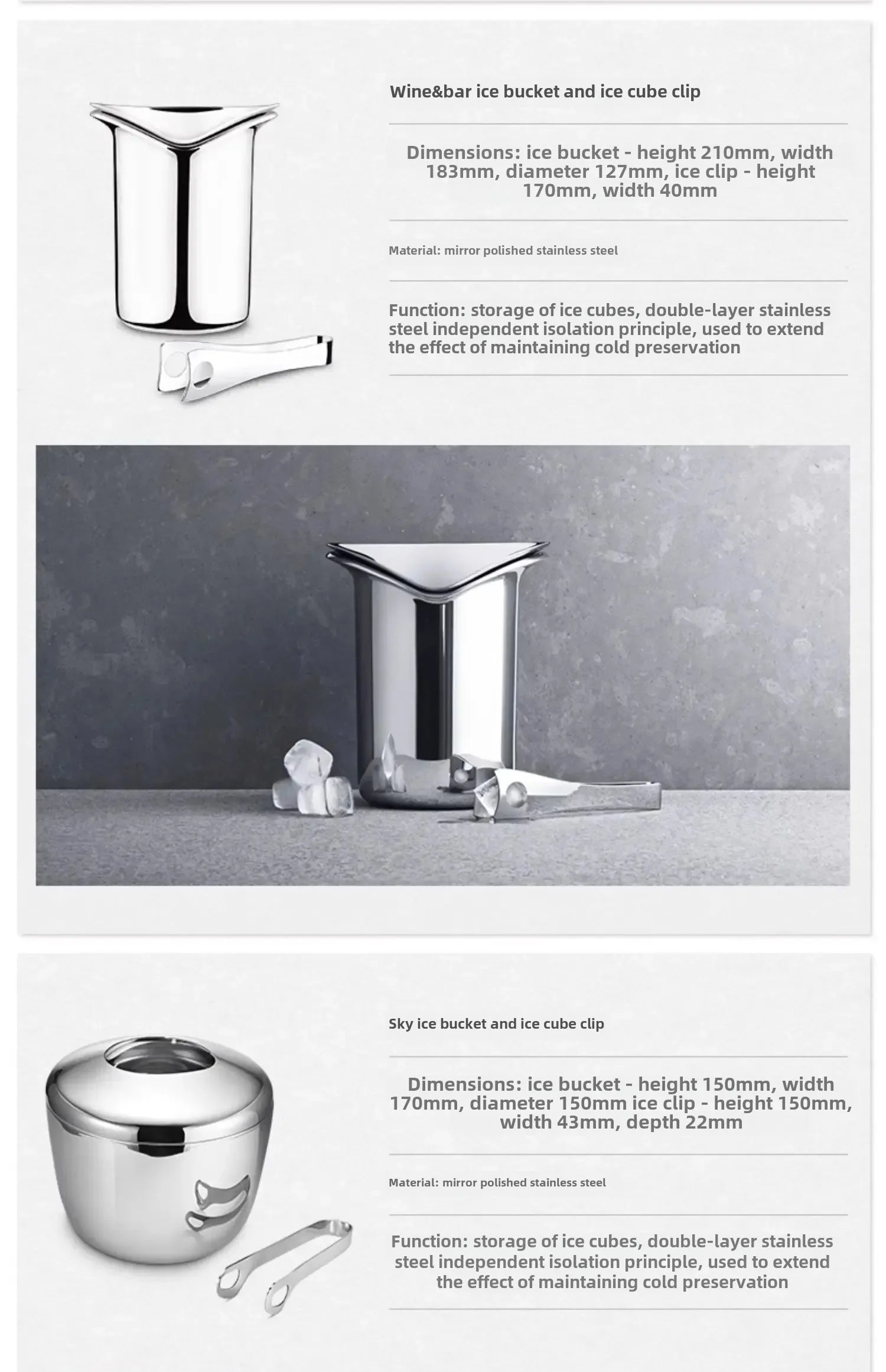 Wine&bar ice bucket and ice cube clip

Dimensions: ice bucket - height 210mm, width 183mm, diameter 127mm, ice clip - height 170mm, width 40mm

Material: mirror polished stainless steel

Function: storage of ice cubes, double-layer stainless steel independent isolation principle, used to extend the effect of maintaining cold preservation

Sky ice bucket and ice cube clip

Dimensions: ice bucket - height 150mm, width 170mm, diameter 150mm ice clip - height 150mm, width 43mm, depth 22mm

Material: mirror polished stainless steel

Function: storage of ice cubes, double-layer stainless steel independent isolation principle, used to extend the effect of maintaining cold preservation