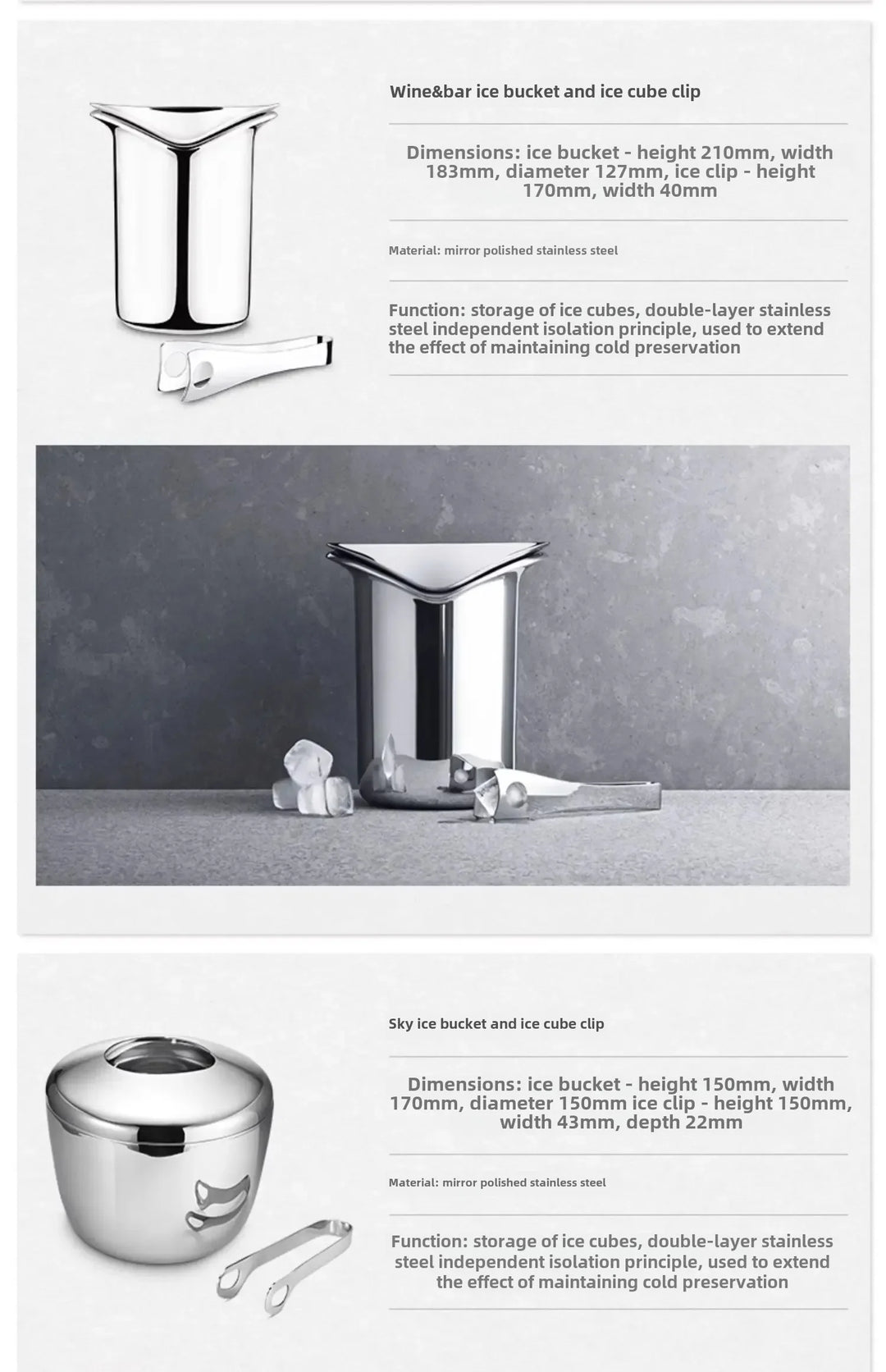 Wine&bar ice bucket and ice cube clip

Dimensions: ice bucket - height 210mm, width 183mm, diameter 127mm, ice clip - height 170mm, width 40mm

Material: mirror polished stainless steel

Function: storage of ice cubes, double-layer stainless steel independent isolation principle, used to extend the effect of maintaining cold preservation

Sky ice bucket and ice cube clip

Dimensions: ice bucket - height 150mm, width 170mm, diameter 150mm ice clip - height 150mm, width 43mm, depth 22mm

Material: mirror polished stainless steel

Function: storage of ice cubes, double-layer stainless steel independent isolation principle, used to extend the effect of maintaining cold preservation